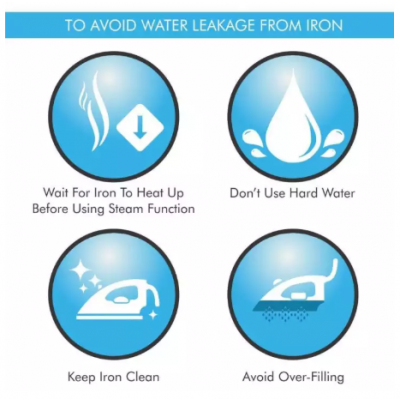 TO AVOID WATER LEAKAGE FROM IRON

Wait For Iron To Heat Up Before Using Steam Function

Don't Use Hard Water

Keep Iron Clean

Avoid Over-Filling